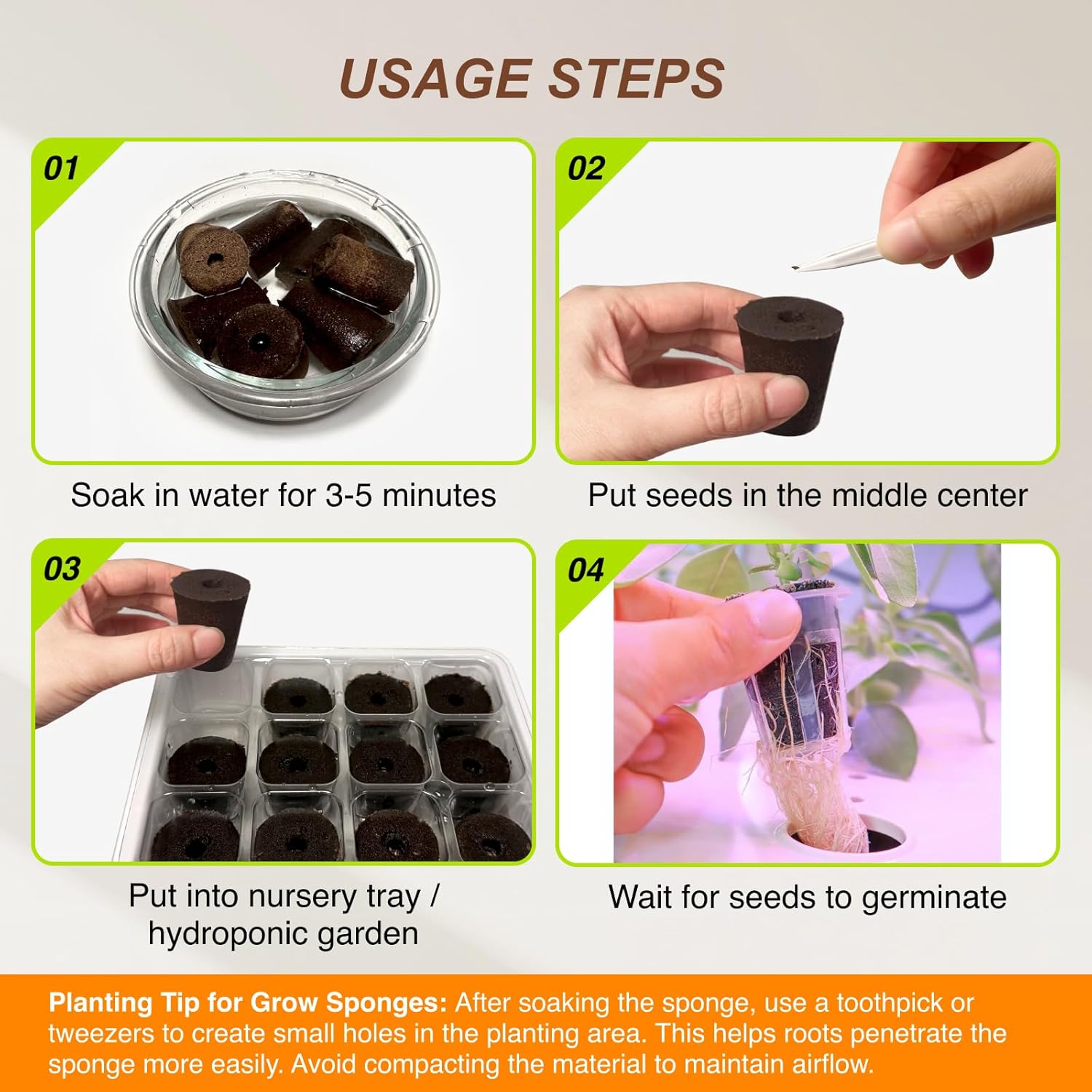 USAGE STEPS

01

Soak in water for 3-5 minutes

02

Put seeds in the middle center

03

Put into nursery tray / hydroponic garden

04

Wait for seeds to germinate

Planting Tip for Grow Sponges: After soaking the sponge, use a toothpick or tweezers to create small holes in the planting area. This helps roots penetrate the sponge more easily. Avoid compacting the material to maintain airflow.