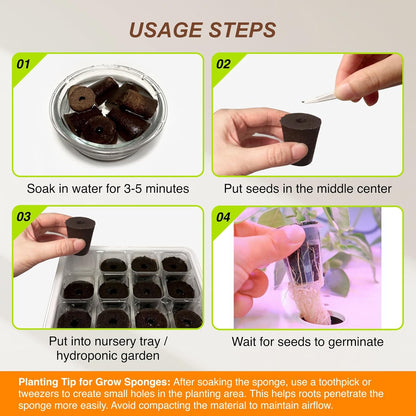 USAGE STEPS

01

Soak in water for 3-5 minutes

02

Put seeds in the middle center

03

Put into nursery tray / hydroponic garden

04

Wait for seeds to germinate

Planting Tip for Grow Sponges: After soaking the sponge, use a toothpick or tweezers to create small holes in the planting area. This helps roots penetrate the sponge more easily. Avoid compacting the material to maintain airflow.