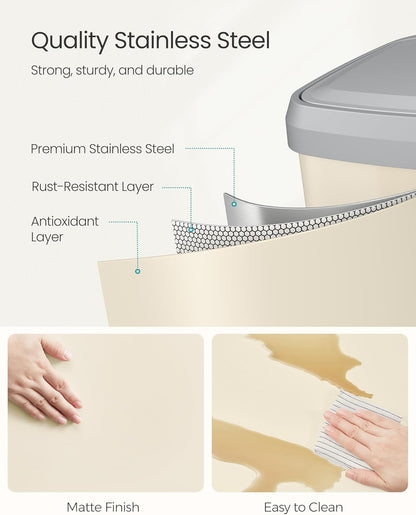 Quality Stainless Steel

Strong, sturdy, and durable

Premium Stainless Steel

Rust-Resistant Layer

Antioxidant Layer

Matte Finish

Easy to Clean