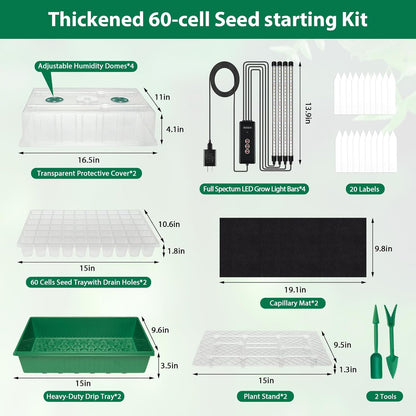 Thickened 60-cell Seed starting Kit

Adjustable Humidity Domes*4

11in

4.1in

16.5in

Transparent Protective Cover*2

13.9in

Full Spectum LED Grow Light Bars*4

20 Labels

10.6in

1.8in

15in

60 Cells Seed Traywith Drain Holes*2

9.8in

19.1in

Capillary Mat*2

9.6in

3.5in

15in

Heavy-Duty Drip Tray*2

9.5in

1.3in

15in

Plant Stand*2

2 Tools