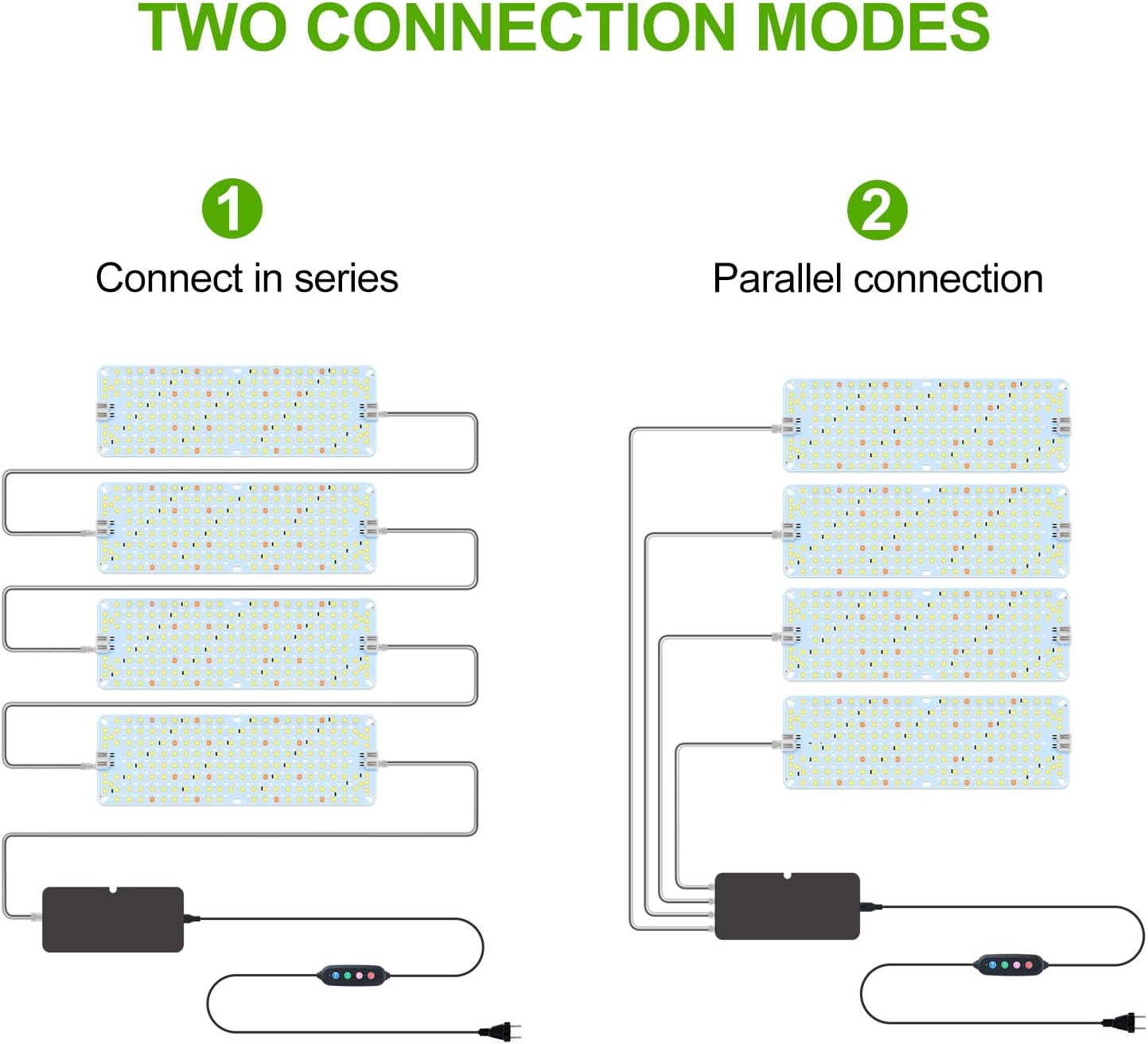 TWO CONNECTION MODES

1
Connect in series

2
Parallel connection