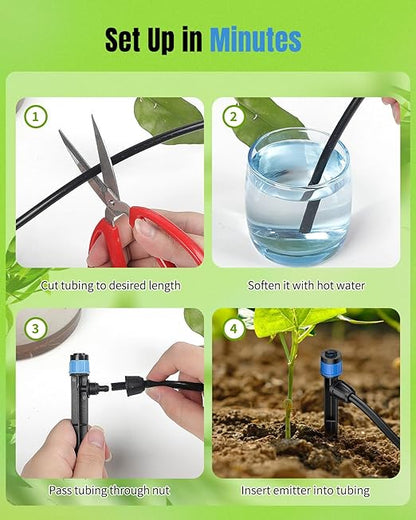 Set Up in Minutes

1
Cut tubing to desired length

2
Soften it with hot water

3
Pass tubing through nut

4
Insert emitter into tubing