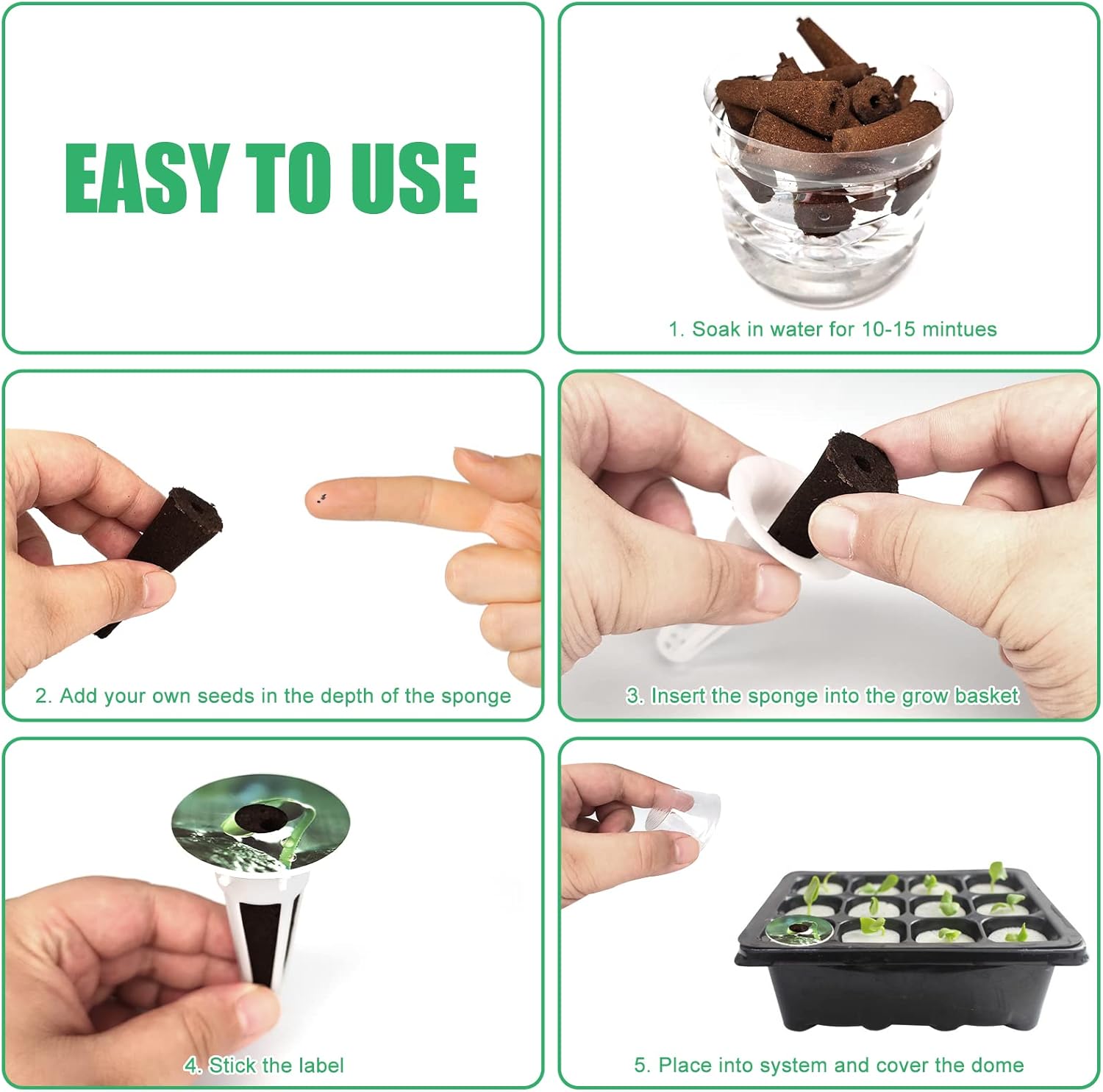 EASY TO USE

1. Soak in water for 10-15 mintues

2. Add your own seeds in the depth of the sponge

3. Insert the sponge into the grow basket

4. Stick the label

5. Place into system and cover the dome