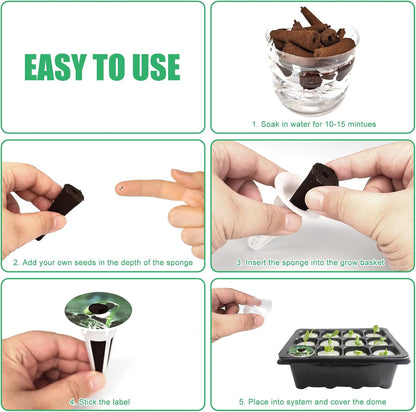 EASY TO USE

1. Soak in water for 10-15 mintues

2. Add your own seeds in the depth of the sponge

3. Insert the sponge into the grow basket

4. Stick the label

5. Place into system and cover the dome