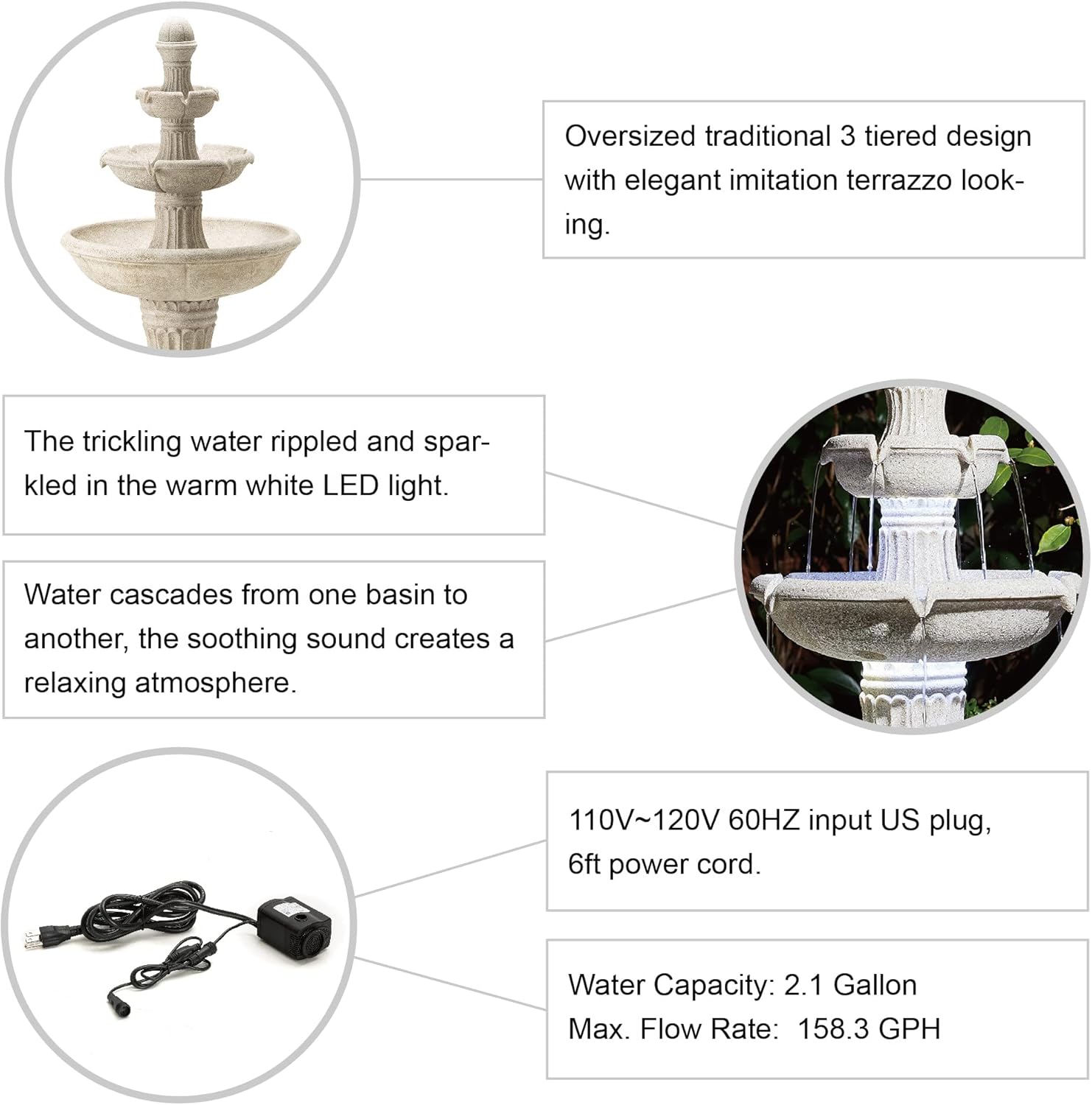 Oversized traditional 3 tiered design with elegant imitation terrazzo looking.

The trickling water rippled and sparkled in the warm white LED light.

Water cascades from one basin to another, the soothing sound creates a relaxing atmosphere.

110V~120V 60HZ input US plug, 6ft power cord.

Water Capacity: 2.1 Gallon
Max. Flow Rate: 158.3 GPH