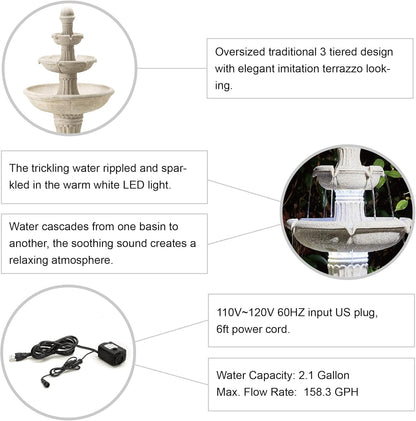 Oversized traditional 3 tiered design with elegant imitation terrazzo looking.

The trickling water rippled and sparkled in the warm white LED light.

Water cascades from one basin to another, the soothing sound creates a relaxing atmosphere.

110V~120V 60HZ input US plug, 6ft power cord.

Water Capacity: 2.1 Gallon
Max. Flow Rate: 158.3 GPH