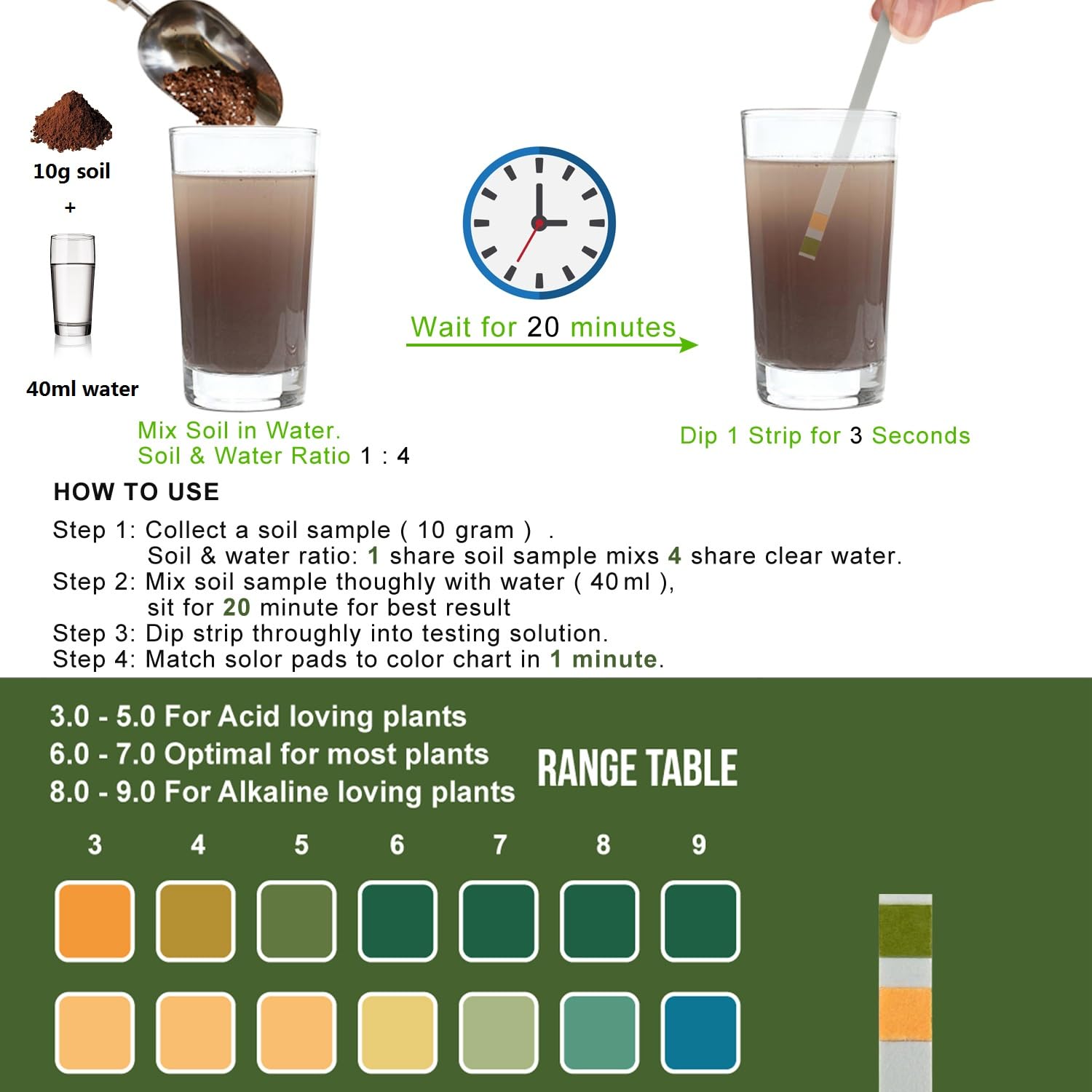 10g soil
+
40ml water

Mix Soil in Water.
Soil & Water Ratio 1 : 4

Wait for 20 minutes

Dip 1 Strip for 3 Seconds

HOW TO USE

Step 1: Collect a soil sample ( 10 gram ) .
Soil & water ratio: 1 share soil sample mixs 4 share clear water.
Step 2: Mix soil sample thoughly with water ( 40 ml ),
sit for 20 minute for best result
Step 3: Dip strip throughly into testing solution.
Step 4: Match solor pads to color chart in 1 minute.

3.0 - 5.0 For Acid loving plants
6.0 - 7.0 Optimal for most plants
8.0 - 9.0 For Alkaline loving plants

RANGE TABLE

3 4 5 6 7 8 9