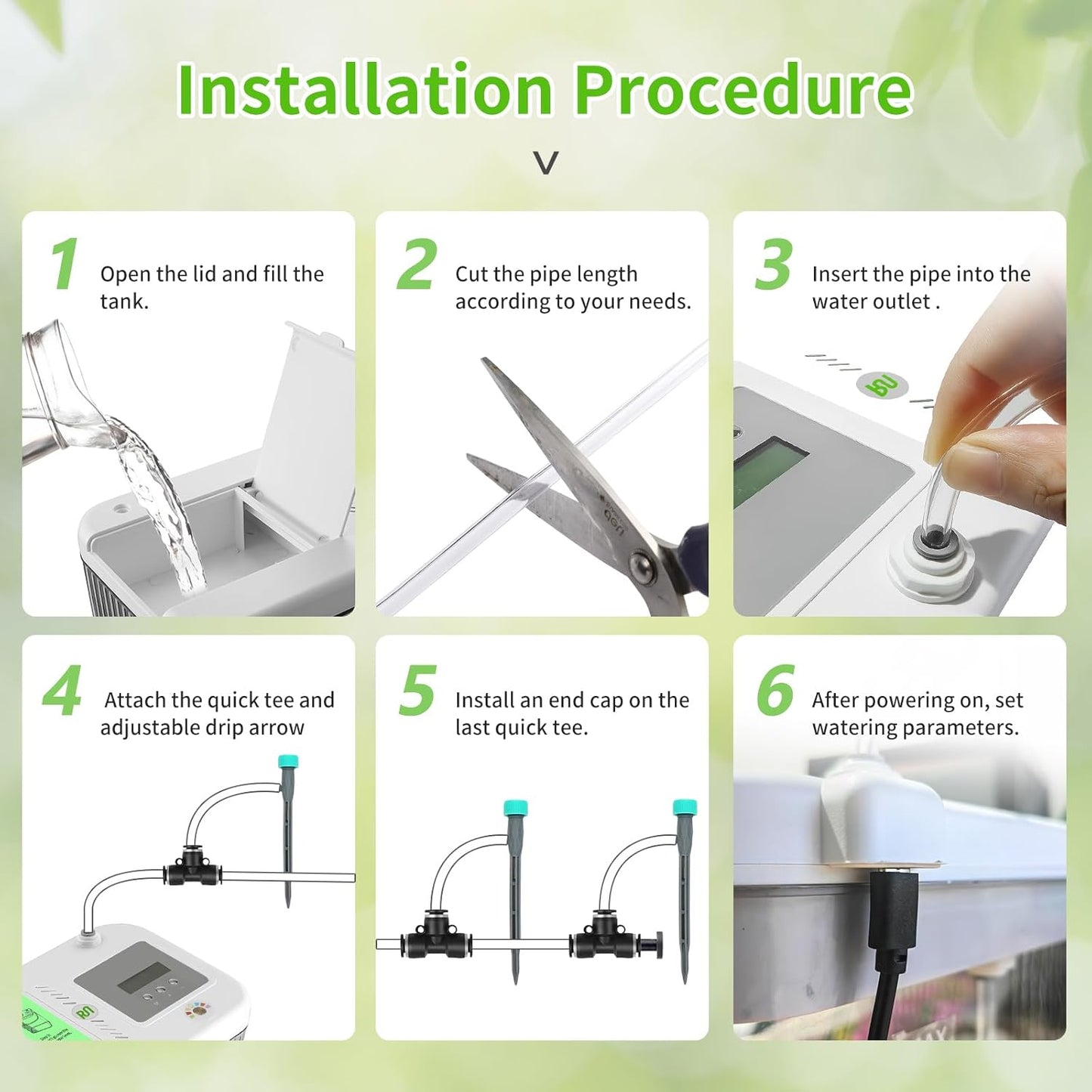 Installation Procedure

1 Open the lid and fill the tank.

2 Cut the pipe length according to your needs.

3 Insert the pipe into the water outlet .

4 Attach the quick tee and adjustable drip arrow

5 Install an end cap on the last quick tee.

6 After powering on, set watering parameters.