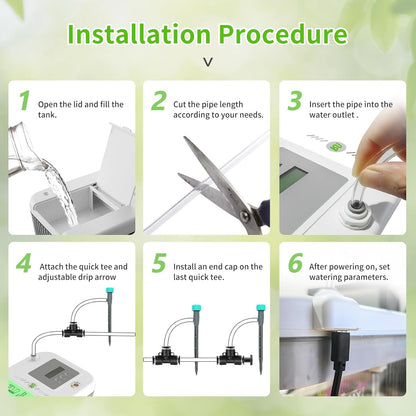 Installation Procedure

1 Open the lid and fill the tank.

2 Cut the pipe length according to your needs.

3 Insert the pipe into the water outlet .

4 Attach the quick tee and adjustable drip arrow

5 Install an end cap on the last quick tee.

6 After powering on, set watering parameters.