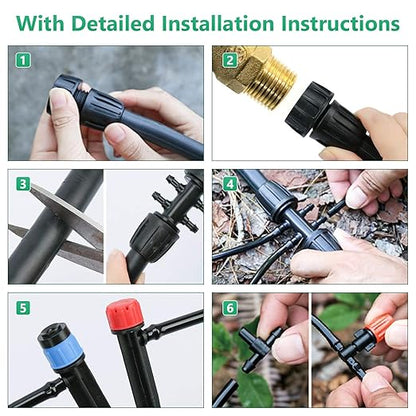 With Detailed Installation Instructions

1

2

3

4

5

6