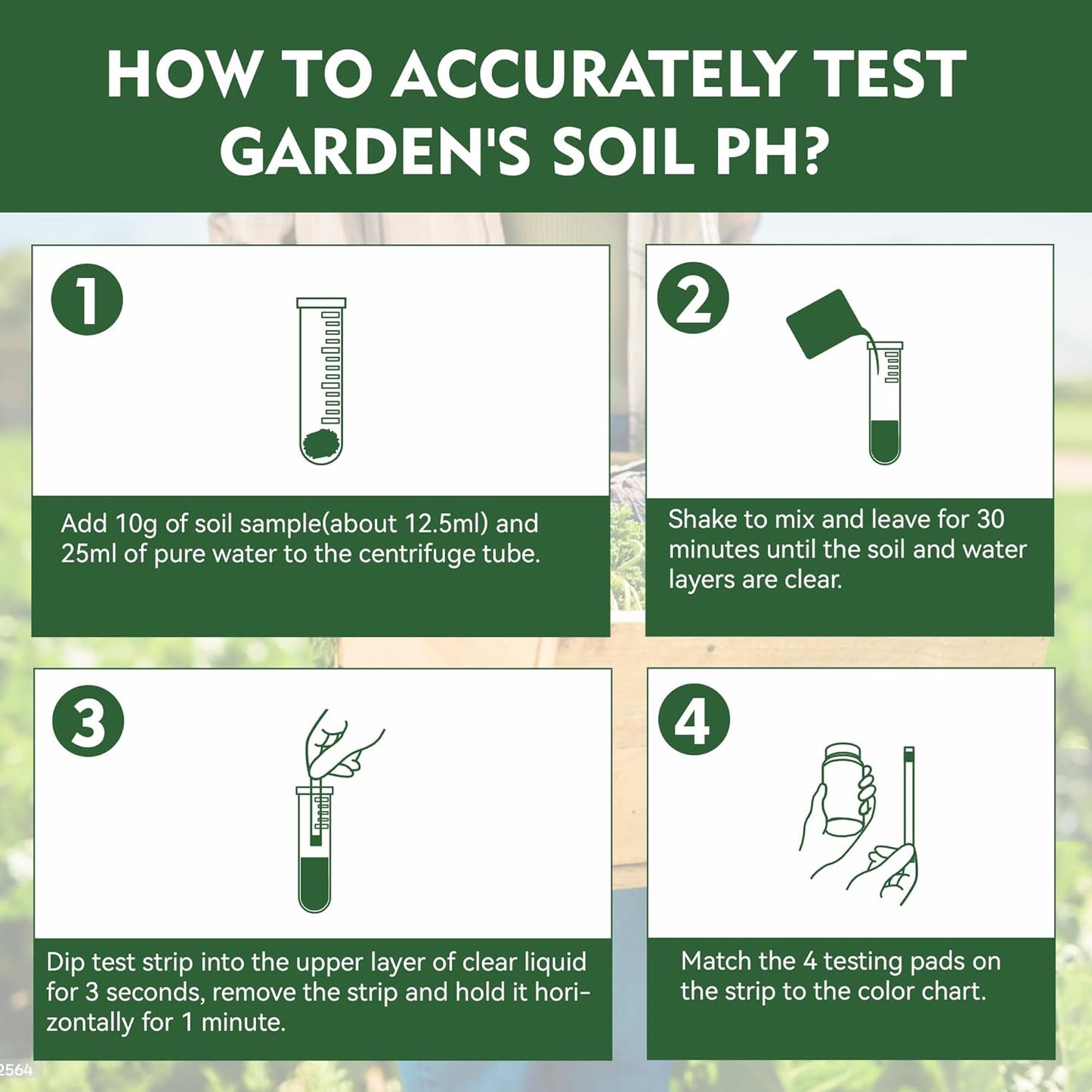 HOW TO ACCURATELY TEST GARDEN'S SOIL PH?

1

Add 10g of soil sample(about 12.5ml) and 25ml of pure water to the centrifuge tube.

2

Shake to mix and leave for 30 minutes until the soil and water layers are clear.

3

Dip test strip into the upper layer of clear liquid for 3 seconds, remove the strip and hold it horizontally for 1 minute.

4

Match the 4 testing pads on the strip to the color chart.

2564