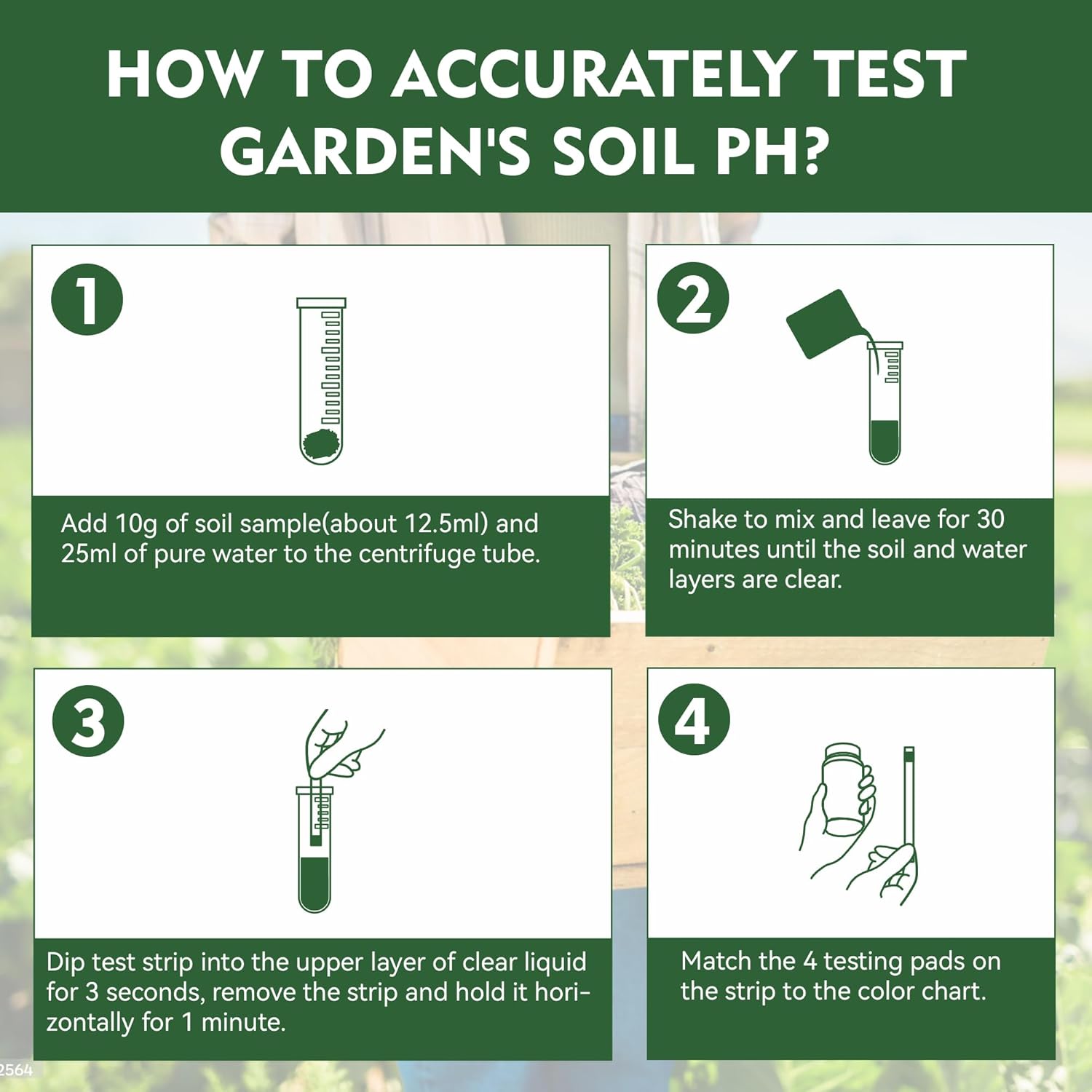 HOW TO ACCURATELY TEST GARDEN'S SOIL PH?

1

Add 10g of soil sample(about 12.5ml) and 25ml of pure water to the centrifuge tube.

2

Shake to mix and leave for 30 minutes until the soil and water layers are clear.

3

Dip test strip into the upper layer of clear liquid for 3 seconds, remove the strip and hold it horizontally for 1 minute.

4

Match the 4 testing pads on the strip to the color chart.

2564