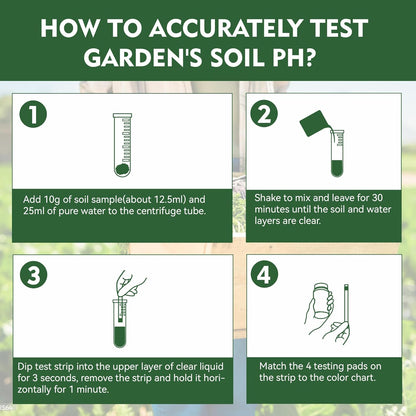 HOW TO ACCURATELY TEST GARDEN'S SOIL PH?

1

Add 10g of soil sample(about 12.5ml) and 25ml of pure water to the centrifuge tube.

2

Shake to mix and leave for 30 minutes until the soil and water layers are clear.

3

Dip test strip into the upper layer of clear liquid for 3 seconds, remove the strip and hold it horizontally for 1 minute.

4

Match the 4 testing pads on the strip to the color chart.