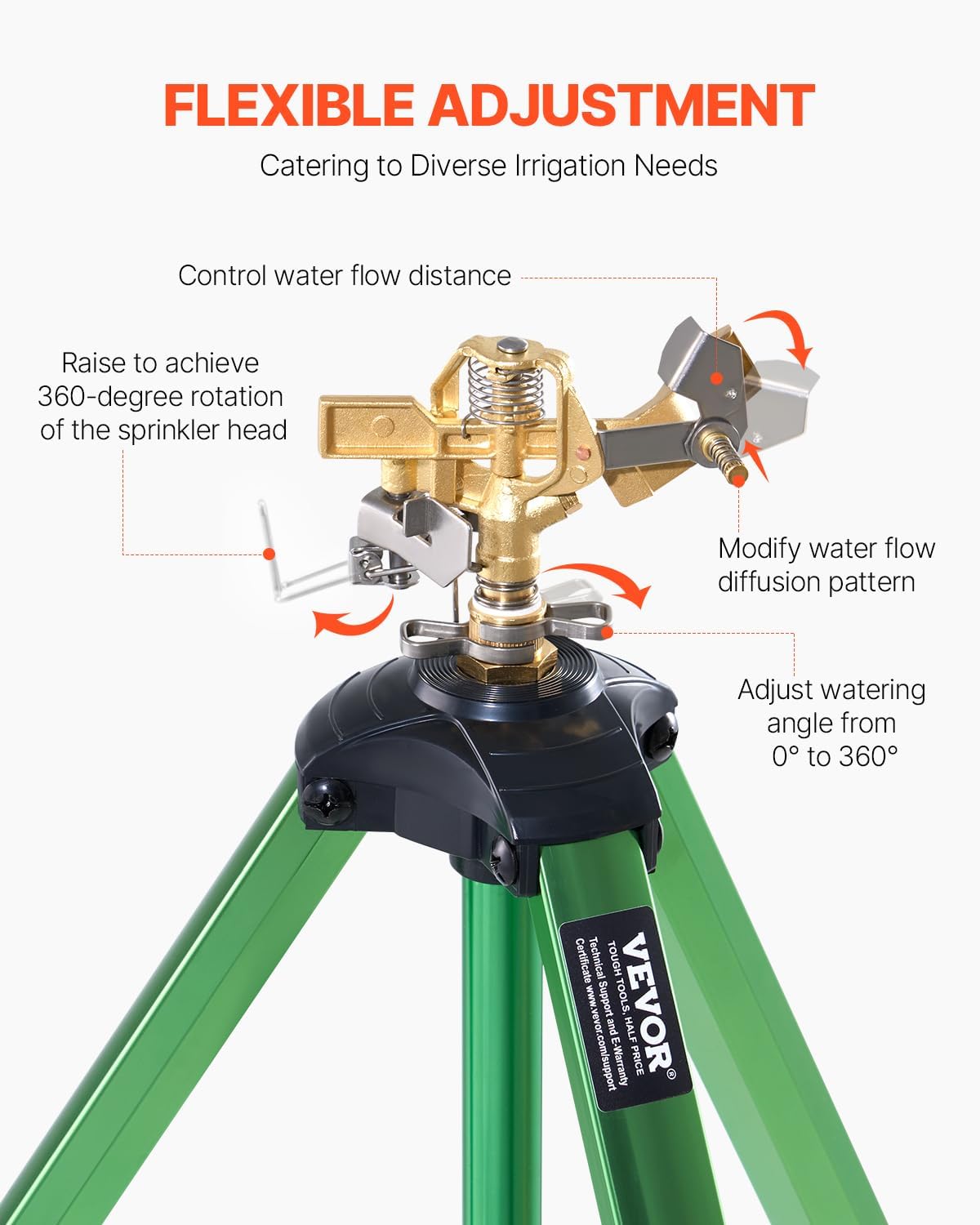 FLEXIBLE ADJUSTMENT

Catering to Diverse Irrigation Needs

Control water flow distance

Raise to achieve 360-degree rotation of the sprinkler head

Modify water flow diffusion pattern

Adjust watering angle from 0° to 360°

VEVOR®
TOUGH TOOLS, HALF PRICE
Technical Support and E-Warranty Certificate www.vevor.com/support