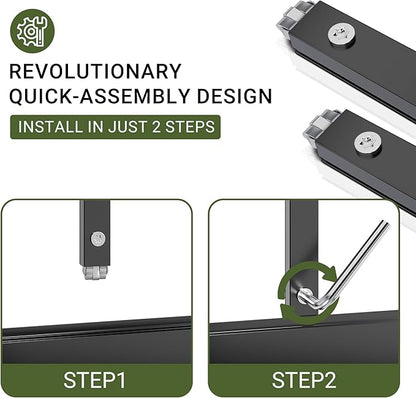 REVOLUTIONARY QUICK-ASSEMBLY DESIGN

INSTALL IN JUST 2 STEPS

STEP1

STEP2