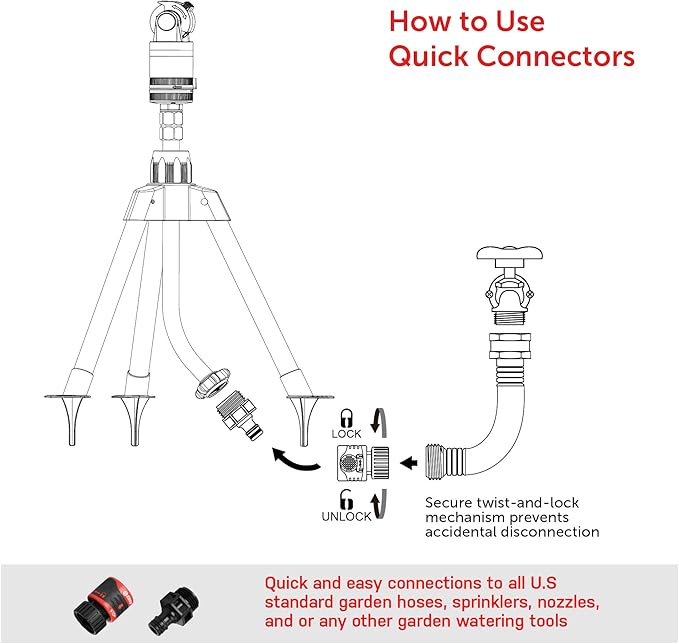 How to Use Quick Connectors

LOCK

UNLOCK

Secure twist-and-lock mechanism prevents accidental disconnection

Quick and easy connections to all U.S standard garden hoses, sprinklers, nozzles, and or any other garden watering tools