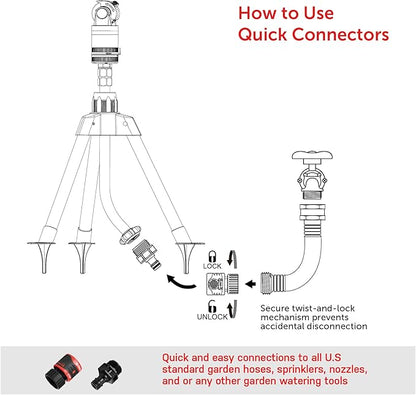 How to Use Quick Connectors

LOCK

UNLOCK

Secure twist-and-lock mechanism prevents accidental disconnection

Quick and easy connections to all U.S standard garden hoses, sprinklers, nozzles, and or any other garden watering tools