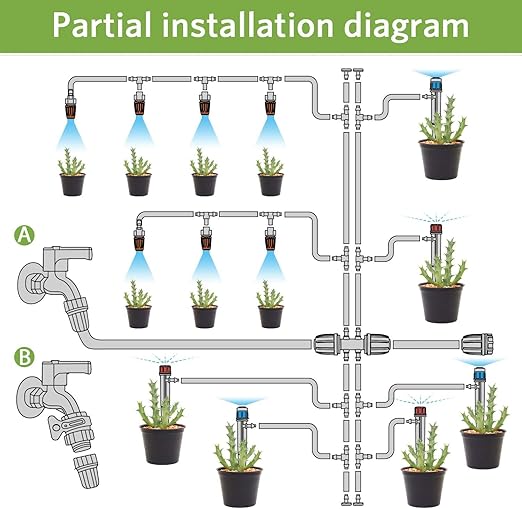 Partial installation diagram

A

B