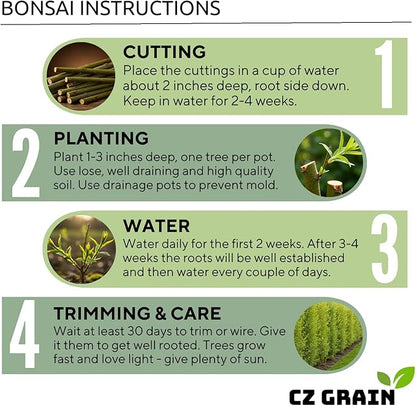 BONSAI INSTRUCTIONS

CUTTING
Place the cuttings in a cup of water about 2 inches deep, root side down. Keep in water for 2-4 weeks.

1

2

PLANTING
Plant 1-3 inches deep, one tree per pot. Use lose, well draining and high quality soil. Use drainage pots to prevent mold.

WATER
Water daily for the first 2 weeks. After 3-4 weeks the roots will be well established and then water every couple of days.

3

4

TRIMMING & CARE
Wait at least 30 days to trim or wire. Give it them to get well rooted. Trees grow fast and love light - give plenty of sun.

CZ GRAIN