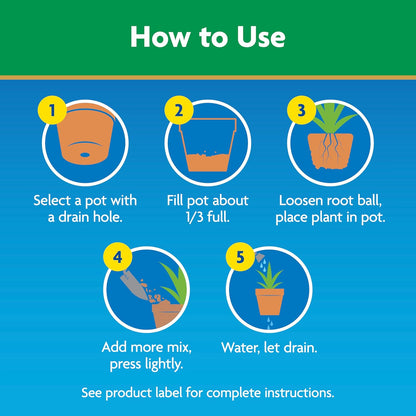 How to Use

1
Select a pot with a drain hole.

2
Fill pot about 1/3 full.

3
Loosen root ball, place plant in pot.

4
Add more mix, press lightly.

5
Water, let drain.

See product label for complete instructions.