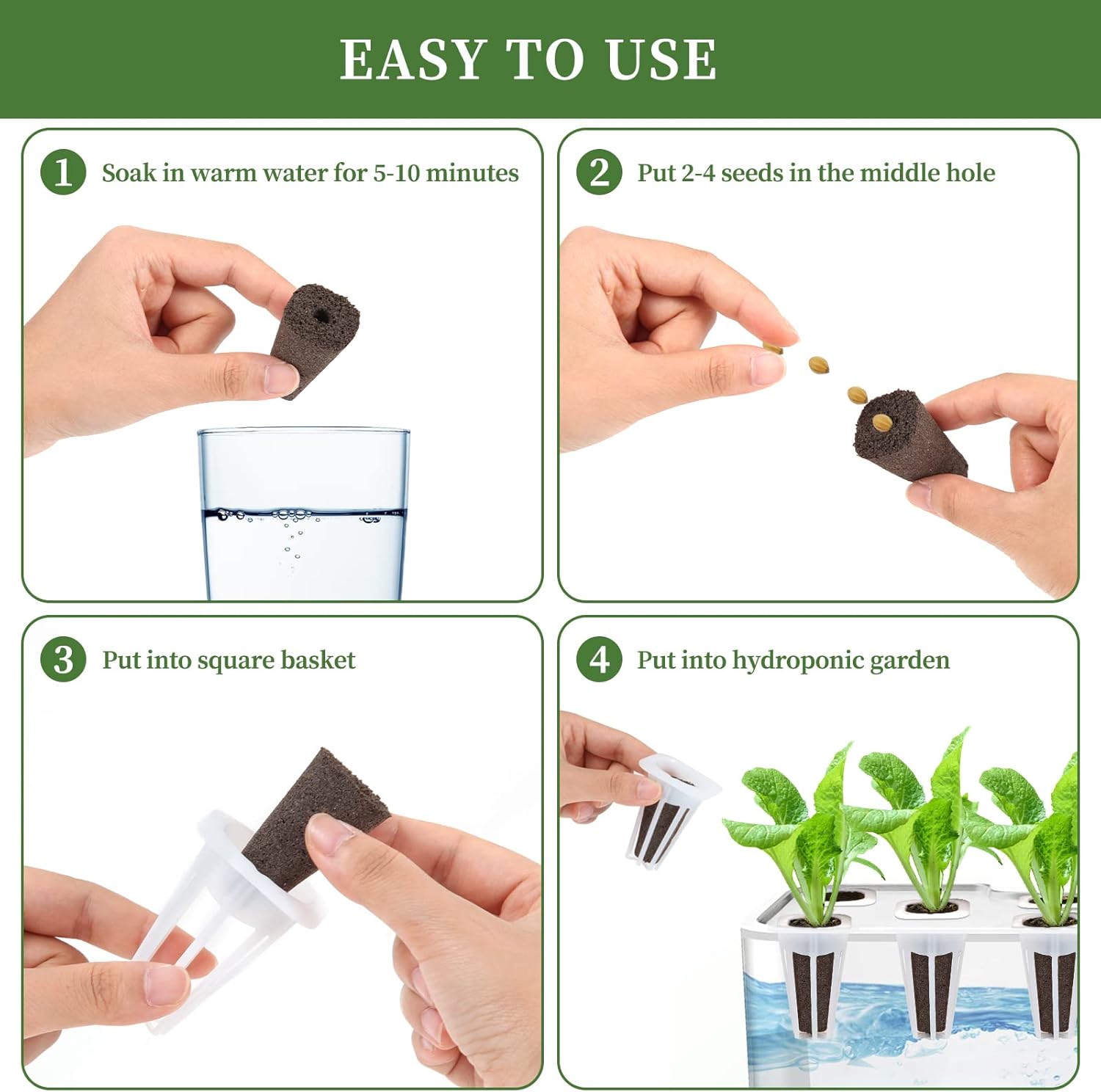 EASY TO USE

1 Soak in warm water for 5-10 minutes

2 Put 2-4 seeds in the middle hole

3 Put into square basket

4 Put into hydroponic garden