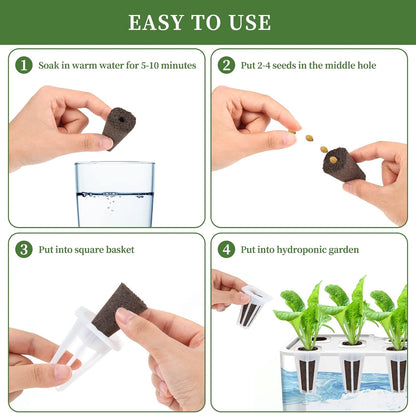 EASY TO USE

1 Soak in warm water for 5-10 minutes

2 Put 2-4 seeds in the middle hole

3 Put into square basket

4 Put into hydroponic garden