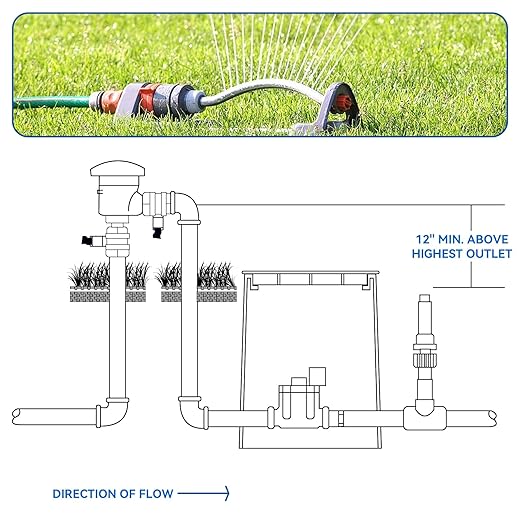 12" MIN. ABOVE HIGHEST OUTLET

DIRECTION OF FLOW