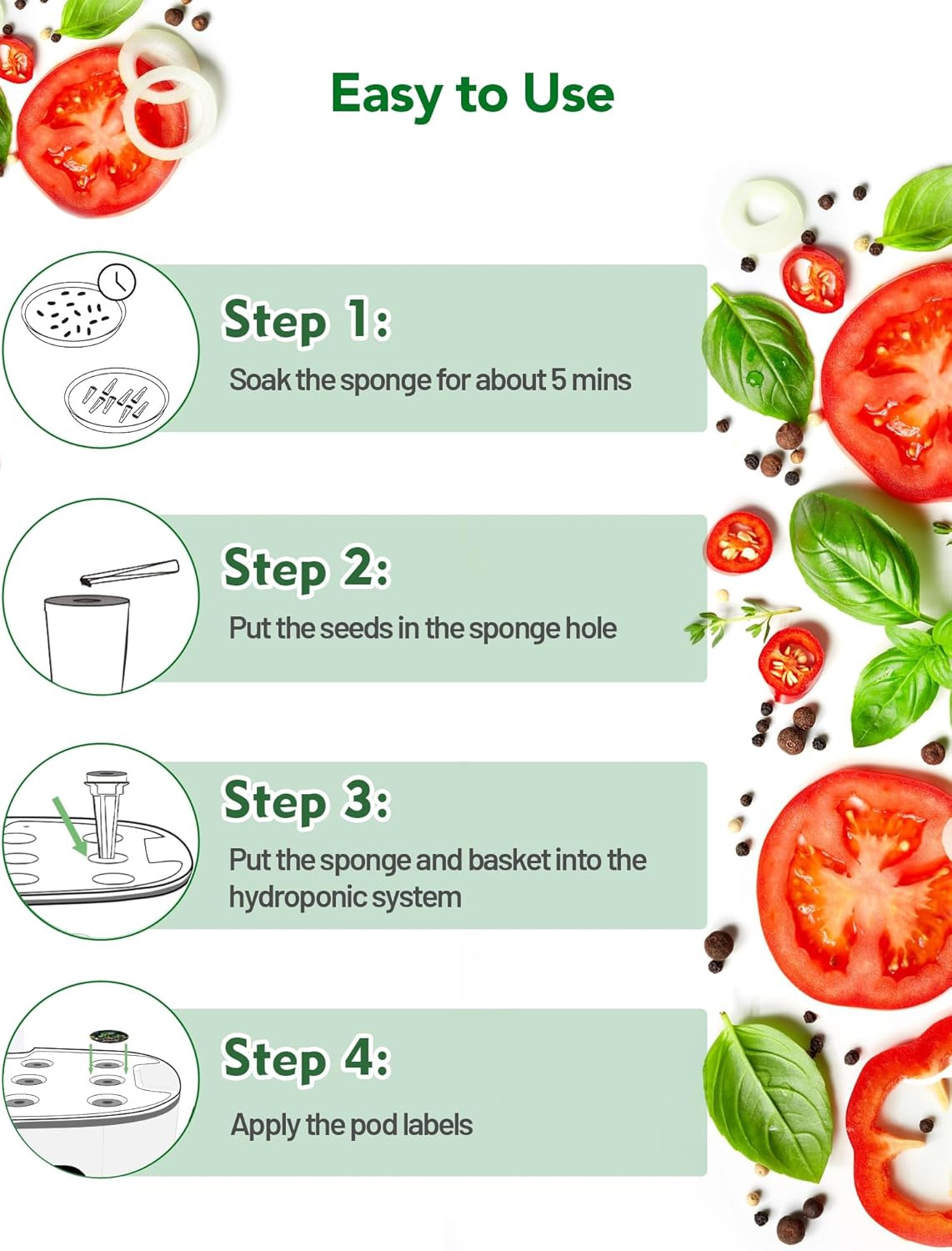 Easy to Use

Step 1:
Soak the sponge for about 5 mins

Step 2:
Put the seeds in the sponge hole

Step 3:
Put the sponge and basket into the hydroponic system

Step 4:
Apply the pod labels