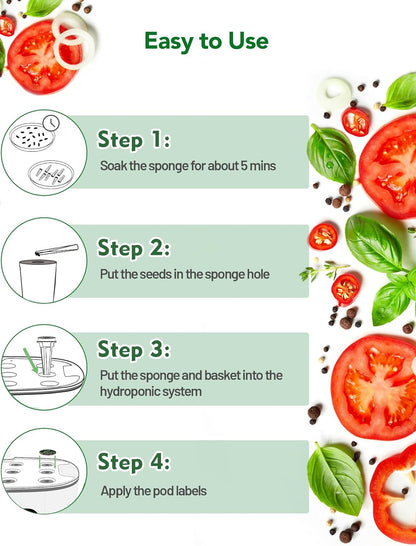 Easy to Use

Step 1:
Soak the sponge for about 5 mins

Step 2:
Put the seeds in the sponge hole

Step 3:
Put the sponge and basket into the hydroponic system

Step 4:
Apply the pod labels