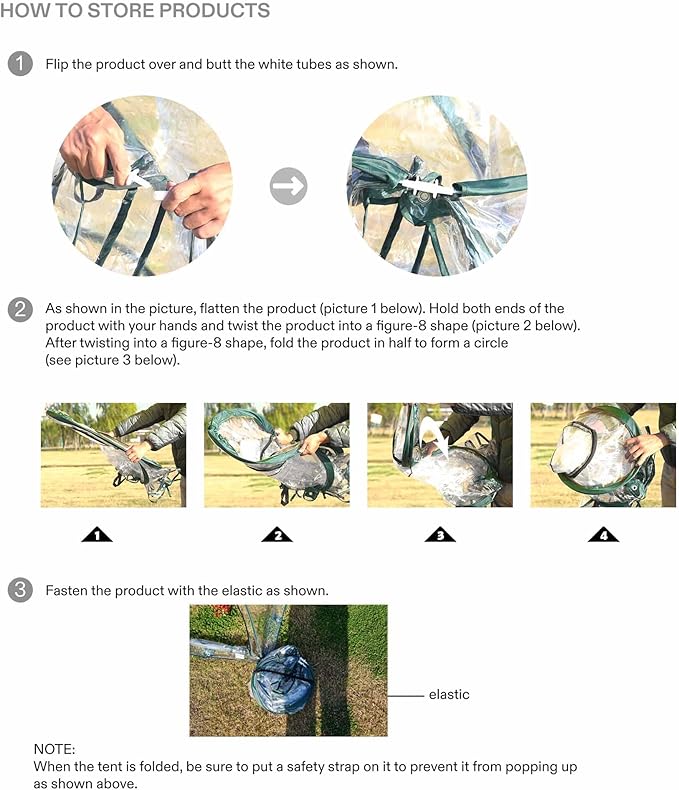 HOW TO STORE PRODUCTS

1 Flip the product over and butt the white tubes as shown.

2 As shown in the picture, flatten the product (picture 1 below). Hold both ends of the product with your hands and twist the product into a figure-8 shape (picture 2 below). After twisting into a figure-8 shape, fold the product in half to form a circle (see picture 3 below).

1 2 3 4

3 Fasten the product with the elastic as shown.

elastic

NOTE:
When the tent is folded, be sure to put a safety strap on it to prevent it from popping up as shown above.