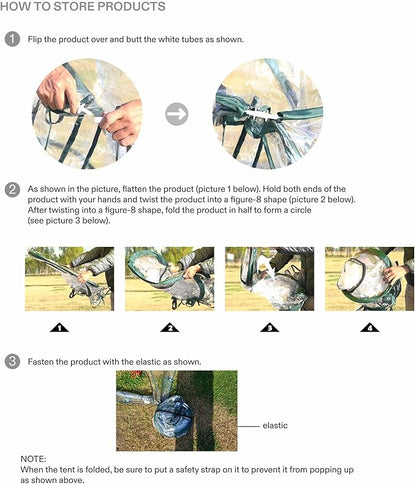 HOW TO STORE PRODUCTS

1 Flip the product over and butt the white tubes as shown.

2 As shown in the picture, flatten the product (picture 1 below). Hold both ends of the product with your hands and twist the product into a figure-8 shape (picture 2 below). After twisting into a figure-8 shape, fold the product in half to form a circle (see picture 3 below).

1

2

3

4

3 Fasten the product with the elastic as shown.

elastic

NOTE:
When the tent is folded, be sure to put a safety strap on it to prevent it from popping up as shown above.