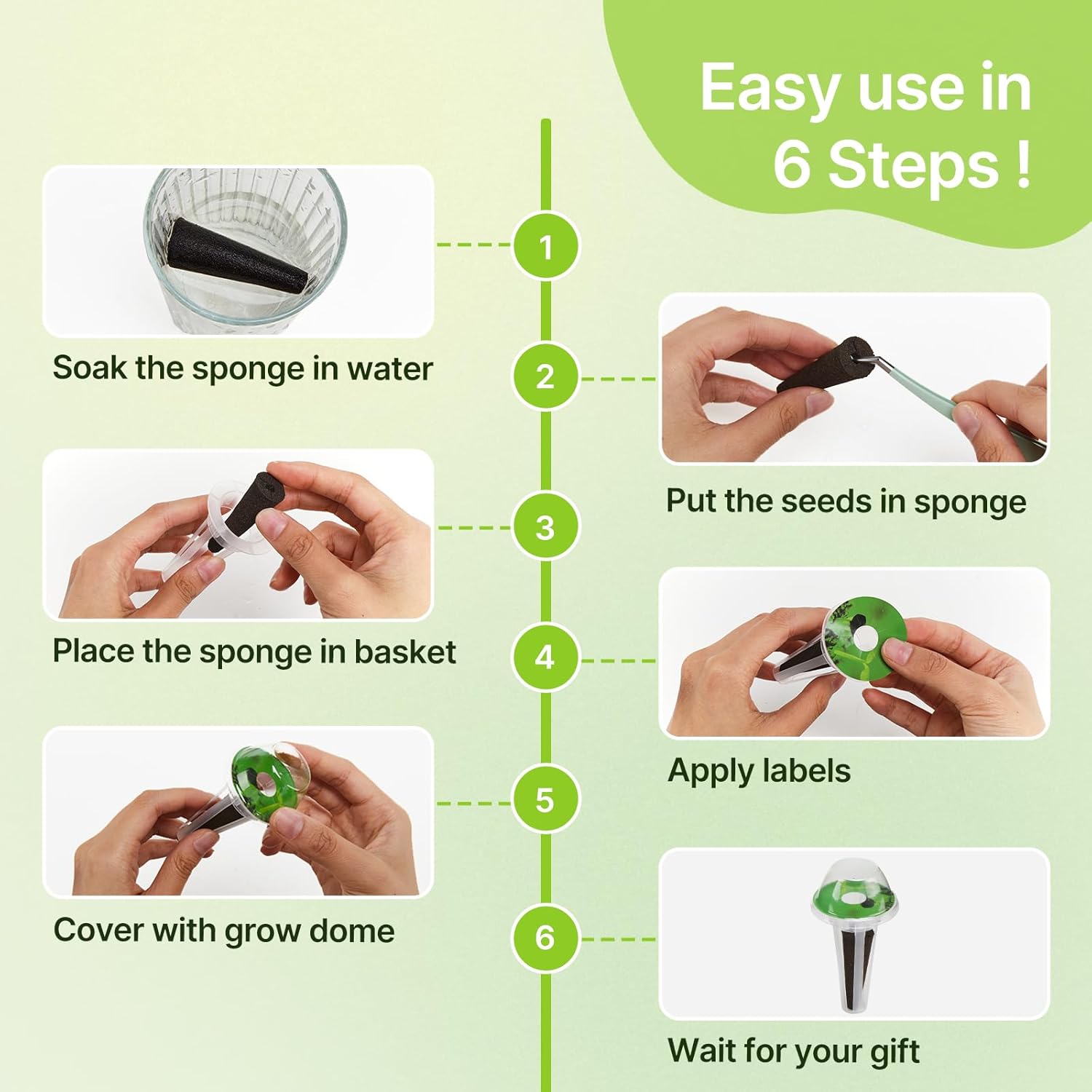 Easy use in 6 Steps !

1
Soak the sponge in water

2
Put the seeds in sponge

3
Place the sponge in basket

4
Apply labels

5
Cover with grow dome

6
Wait for your gift