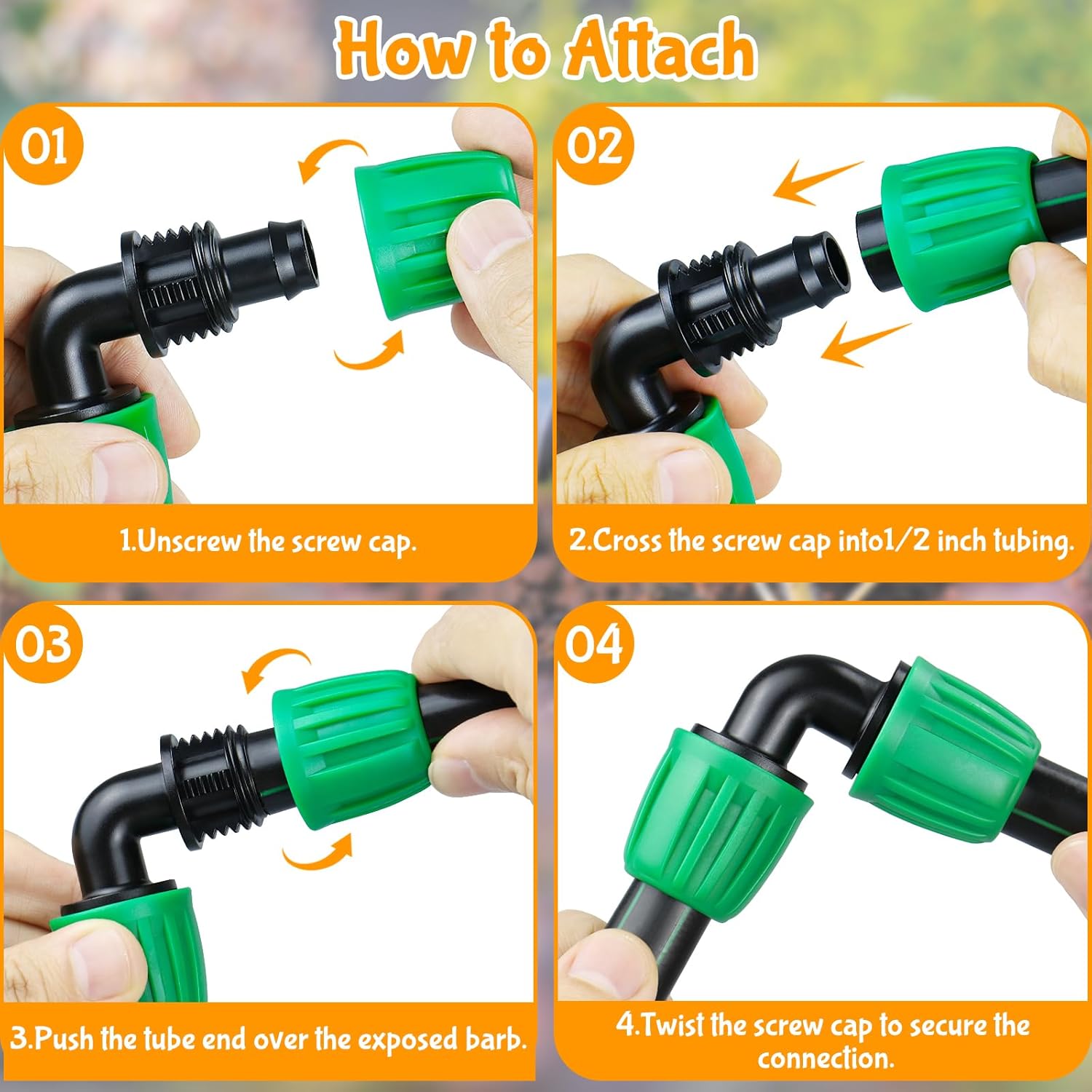 How to Attach

01

1.Unscrew the screw cap.

02

2.Cross the screw cap into1/2 inch tubing.

03

3.Push the tube end over the exposed barb.

04

4.Twist the screw cap to secure the connection.