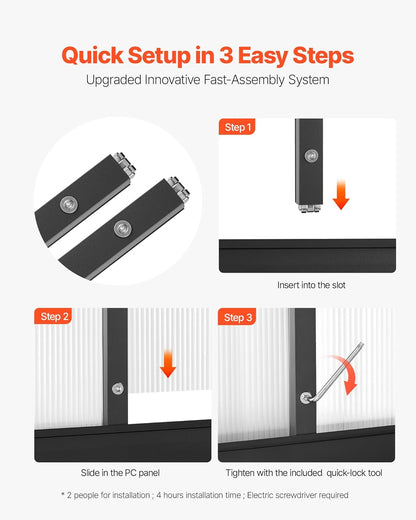 Quick Setup in 3 Easy Steps

Upgraded Innovative Fast-Assembly System

Step 1

Insert into the slot

Step 2

Slide in the PC panel

Step 3

Tighten with the included quick-lock tool

* 2 people for installation ; 4 hours installation time ; Electric screwdriver required