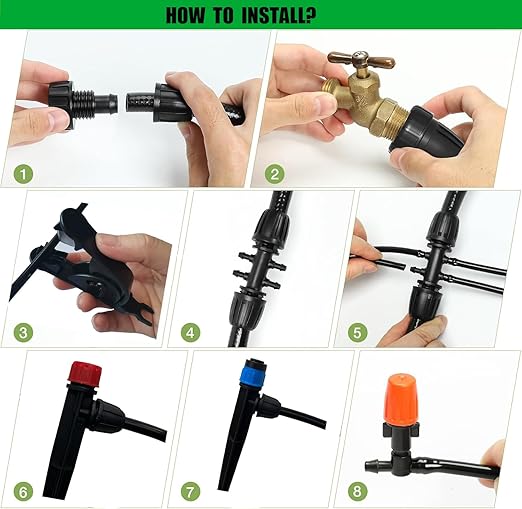 HOW TO INSTALL?

1

2

3

4

5

6

7

8