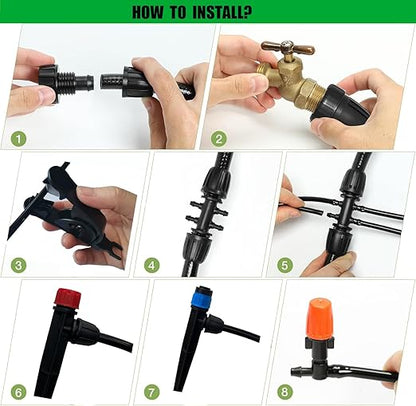 HOW TO INSTALL?

1

2

3

4

5

6

7

8