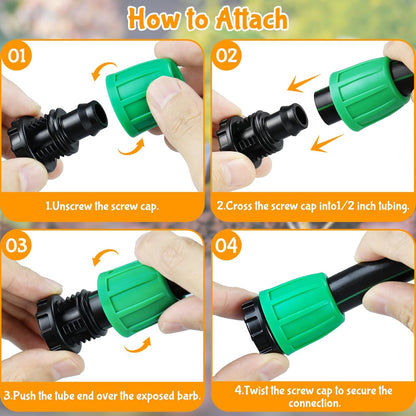 How to Attach

01

1.Unscrew the screw cap.

02

2.Cross the screw cap into1/2 inch tubing.

03

3.Push the tube end over the exposed barb.

04

4.Twist the screw cap to secure the connection.