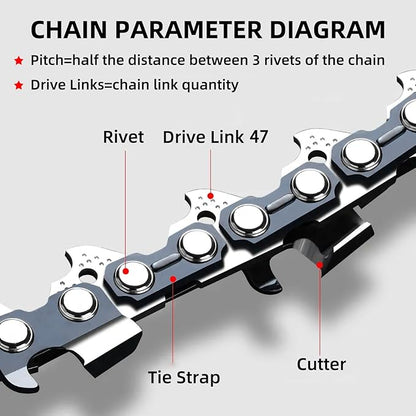 CHAIN PARAMETER DIAGRAM

★ Pitch=half the distance between 3 rivets of the chain

★ Drive Links=chain link quantity

Rivet

Drive Link 47

Tie Strap

Cutter