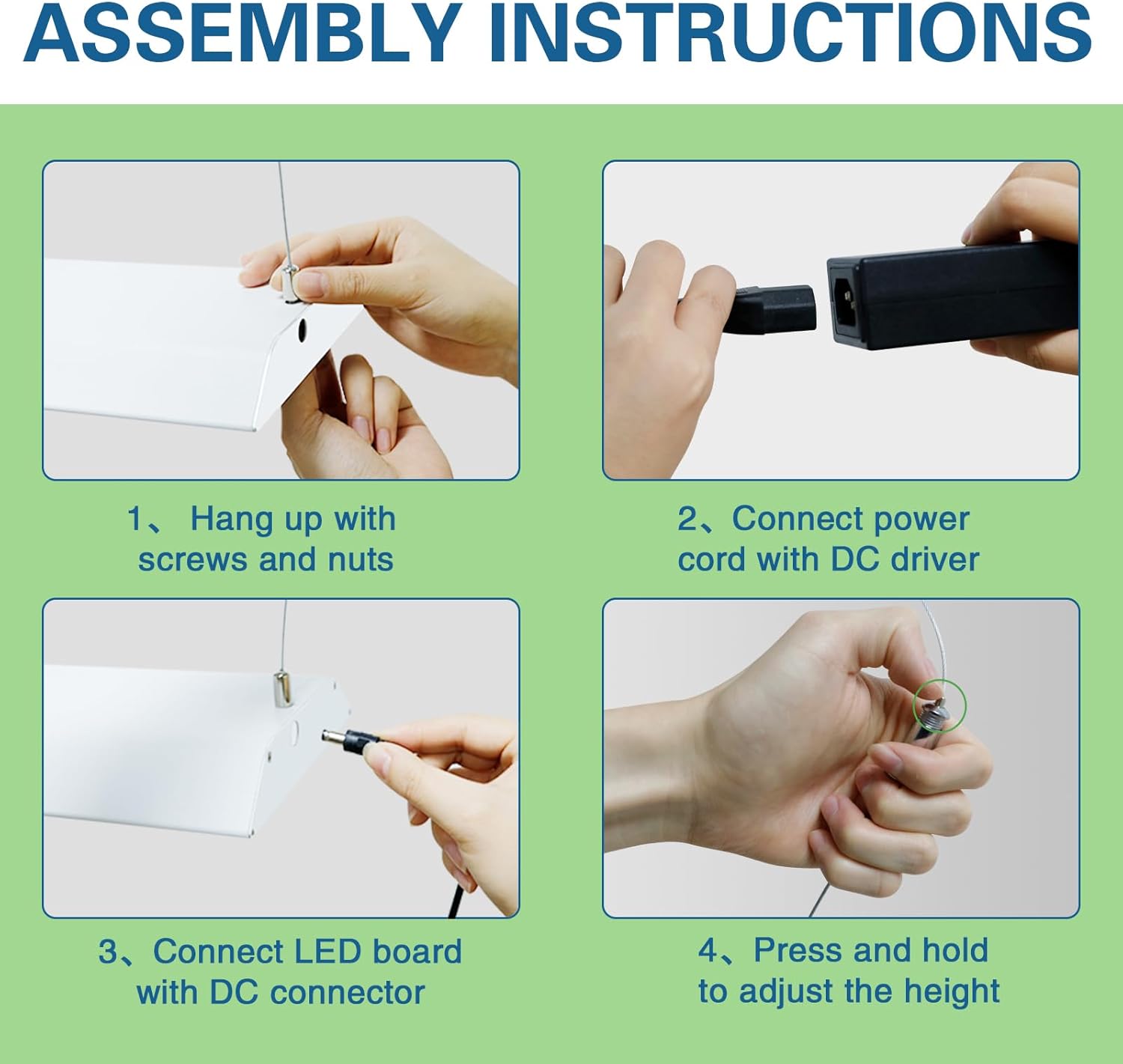 ASSEMBLY INSTRUCTIONS

1、 Hang up with screws and nuts

2、Connect power cord with DC driver

3、Connect LED board with DC connector

4、Press and hold to adjust the height