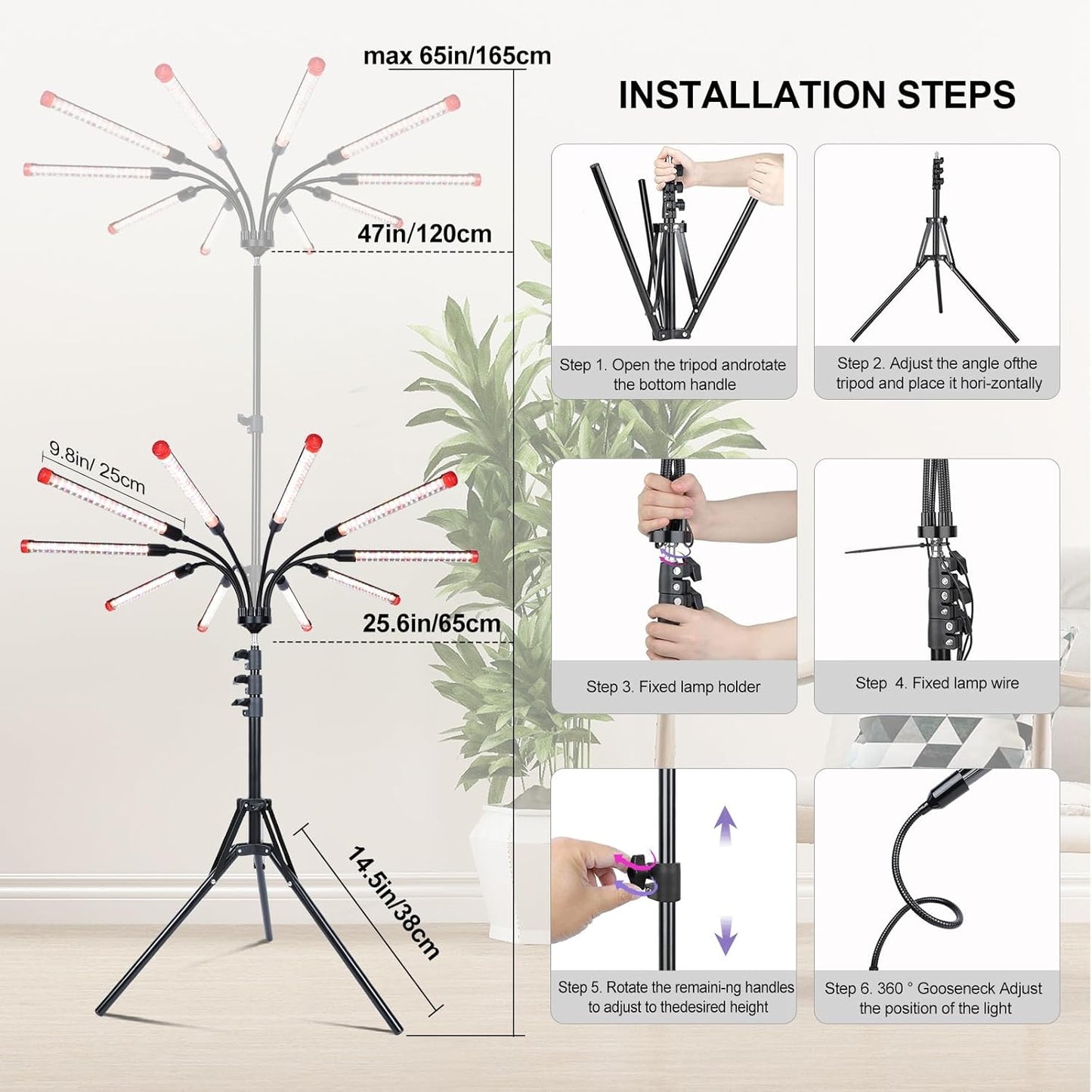 max 65in/165cm

47in/120cm

9.8in/ 25cm

25.6in/65cm

14.5in/38cm

INSTALLATION STEPS

Step 1. Open the tripod androtate the bottom handle

Step 2. Adjust the angle ofthe tripod and place it hori-zontally

Step 3. Fixed lamp holder

Step 4. Fixed lamp wire

Step 5. Rotate the remaini-ng handles to adjust to thedesired height

Step 6. 360 ° Gooseneck Adjust the position of the light