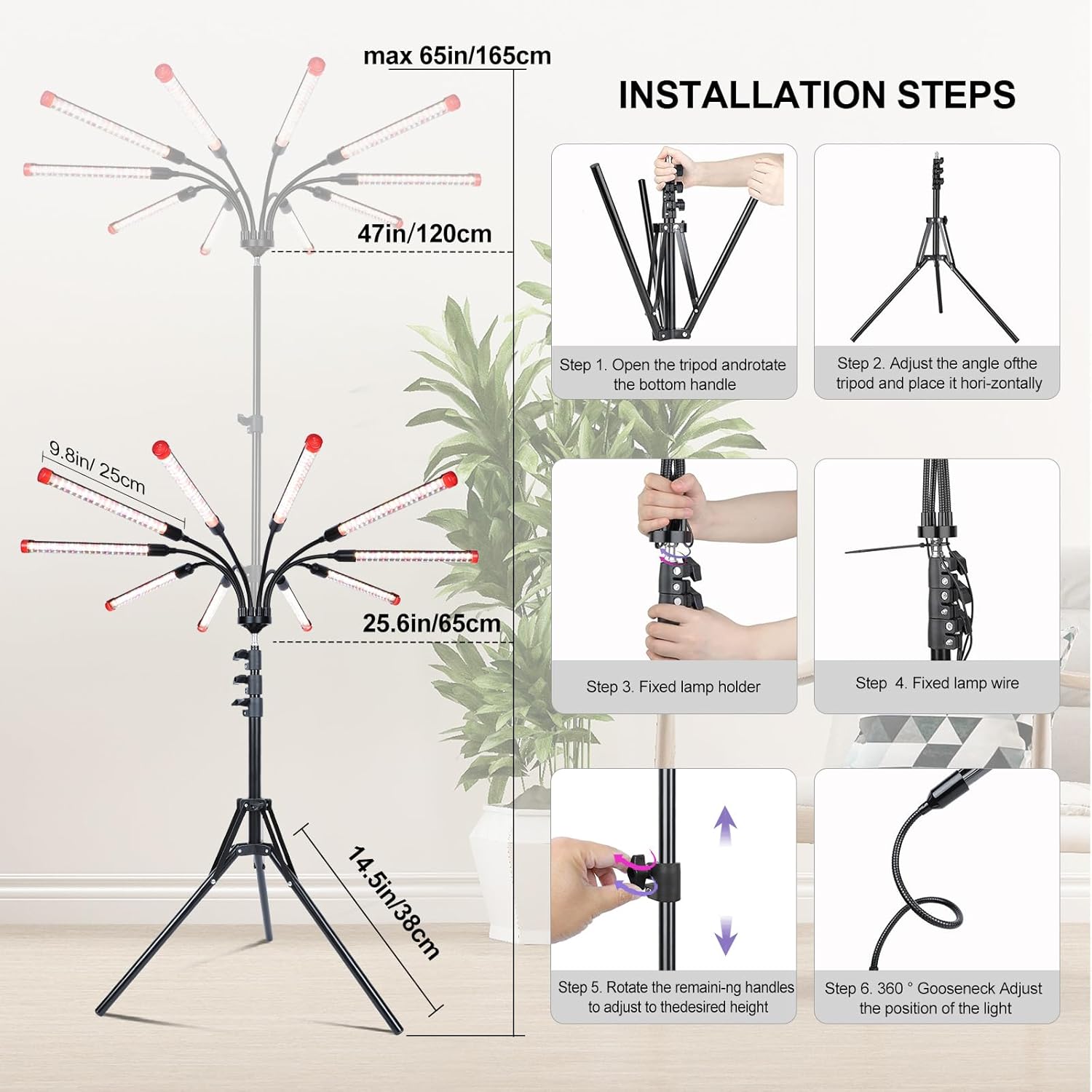 max 65in/165cm

47in/120cm

9.8in/ 25cm

25.6in/65cm

14.5in/38cm

INSTALLATION STEPS

Step 1. Open the tripod androtate the bottom handle

Step 2. Adjust the angle ofthe tripod and place it hori-zontally

Step 3. Fixed lamp holder

Step 4. Fixed lamp wire

Step 5. Rotate the remaini-ng handles to adjust to thedesired height

Step 6. 360 ° Gooseneck Adjust the position of the light