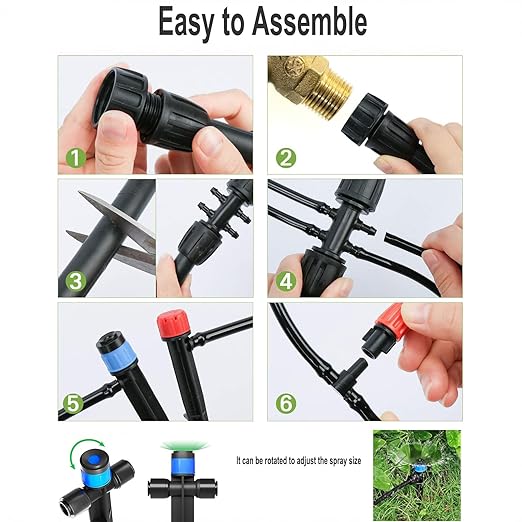 Easy to Assemble

1

2

3

4

5

6

It can be rotated to adjust the spray size