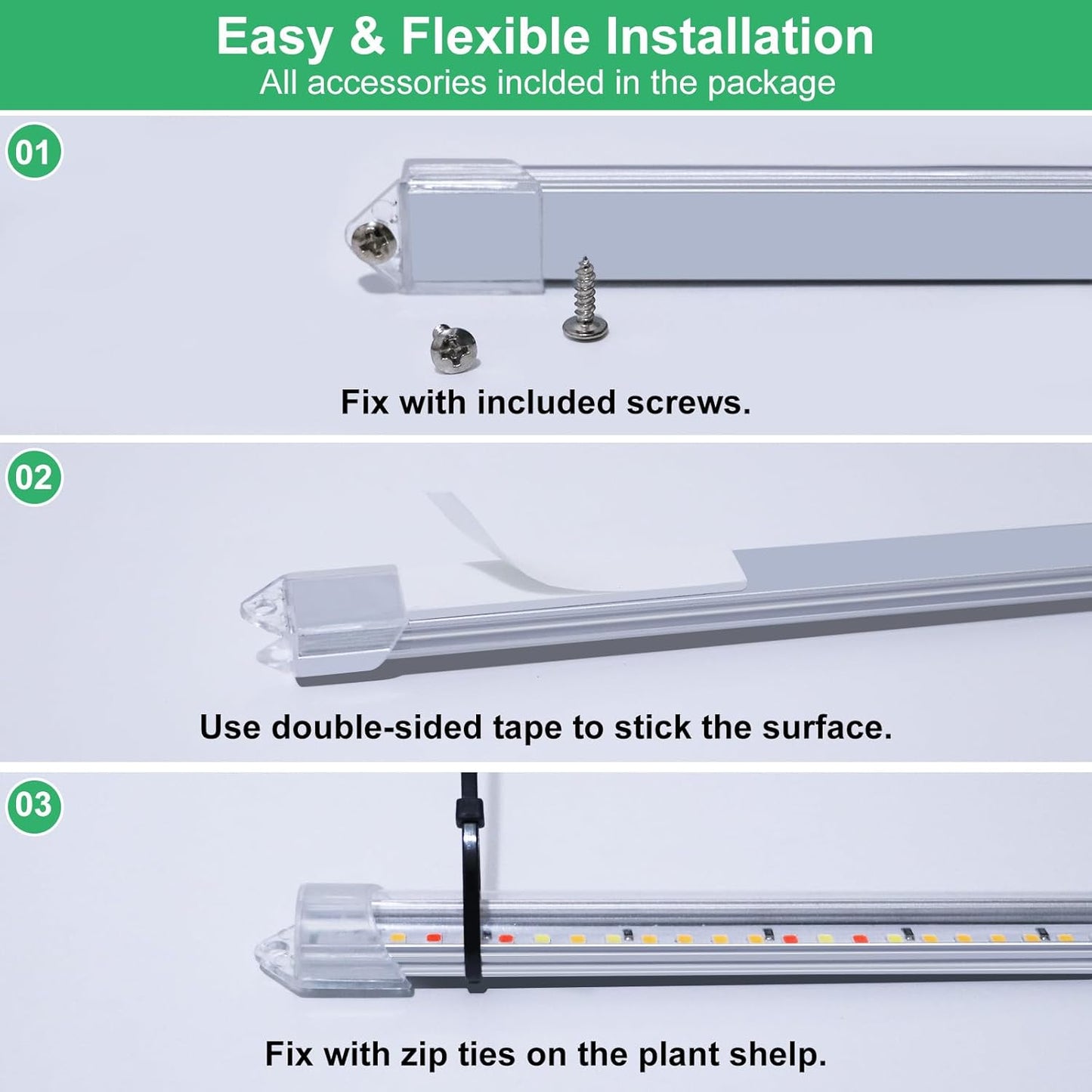 Easy & Flexible Installation
All accessories inclded in the package

01

Fix with included screws.

02

Use double-sided tape to stick the surface.

03

Fix with zip ties on the plant shelp.