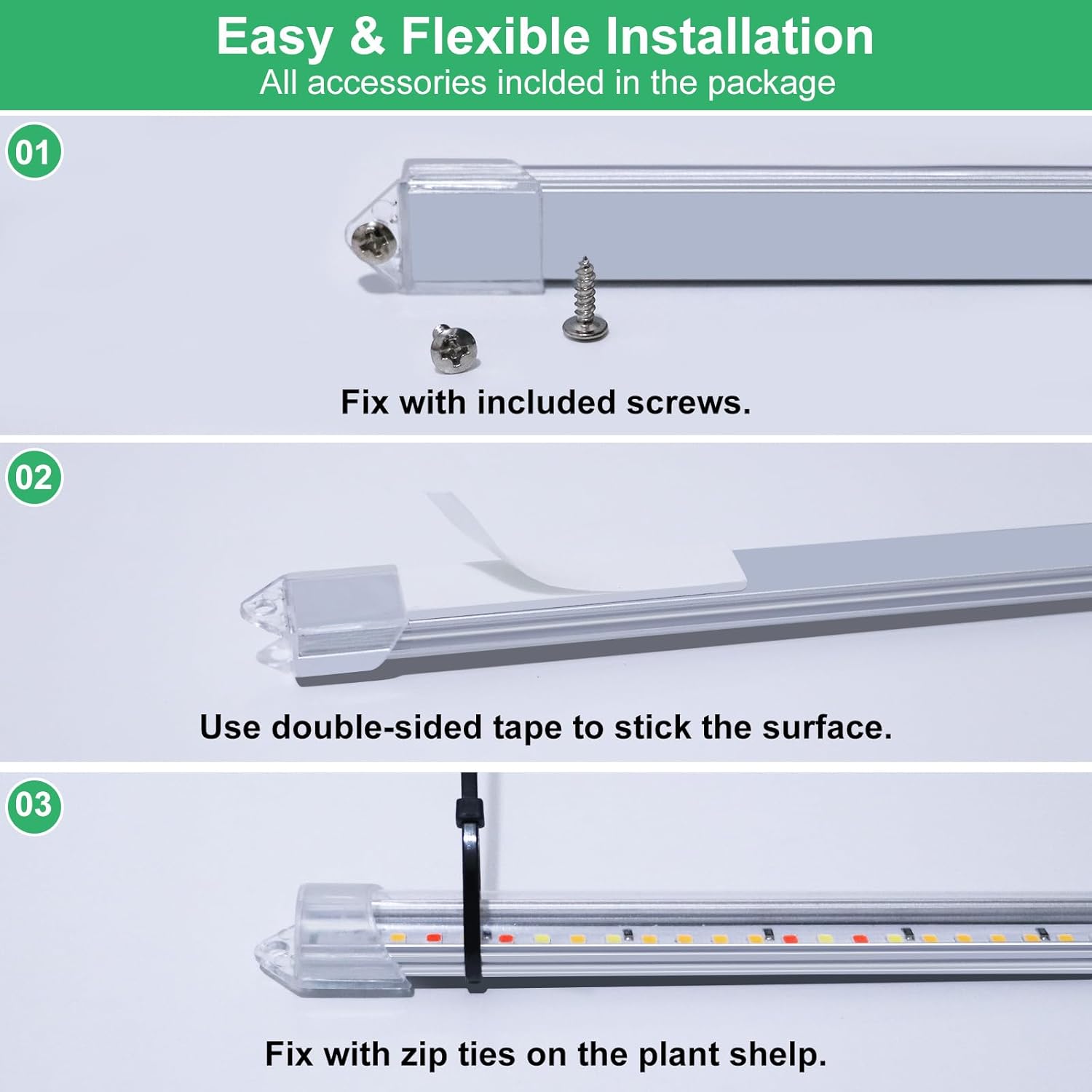 Easy & Flexible Installation
All accessories inclded in the package

01

Fix with included screws.

02

Use double-sided tape to stick the surface.

03

Fix with zip ties on the plant shelp.