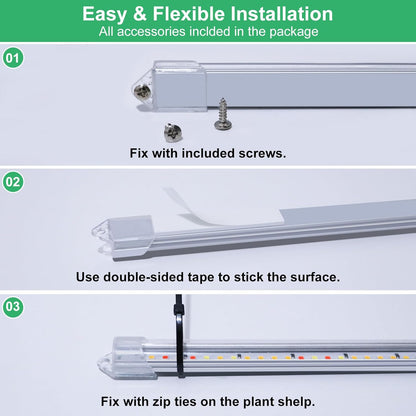 Easy & Flexible Installation
All accessories inclded in the package

01

Fix with included screws.

02

Use double-sided tape to stick the surface.

03

Fix with zip ties on the plant shelp.