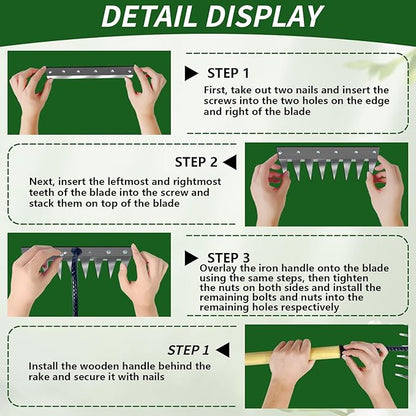 DETAIL DISPLAY

STEP 1

First, take out two nails and insert the screws into the two holes on the edge and right of the blade

STEP 2

Next, insert the leftmost and rightmost teeth of the blade into the screw and stack them on top of the blade

STEP 3

Overlay the iron handle onto the blade using the same steps, then tighten the nuts on both sides and install the remaining bolts and nuts into the remaining holes respectively

STEP 1

Install the wooden handle behind the rake and secure it with nails