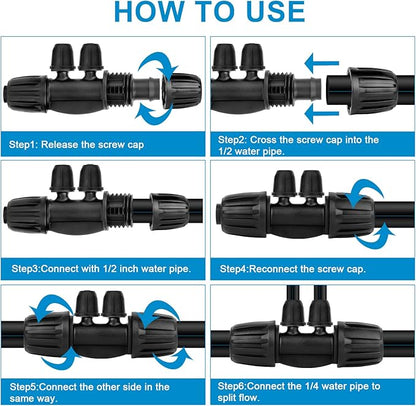 HOW TO USE

Step1: Release the screw cap

Step2: Cross the screw cap into the 1/2 water pipe.

Step3:Connect with 1/2 inch water pipe.

Step4:Reconnect the screw cap.

Step5:Connect the other side in the same way.

Step6:Connect the 1/4 water pipe to split flow.