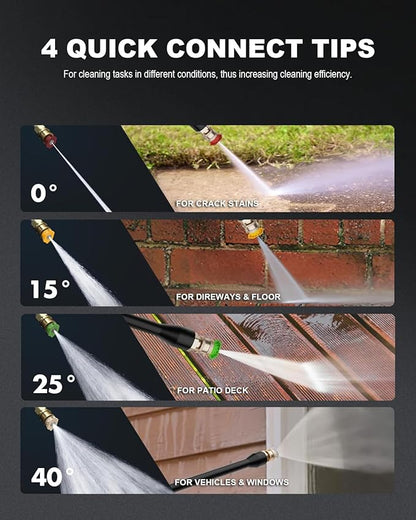 4 QUICK CONNECT TIPS

For cleaning tasks in different conditions, thus increasing cleaning efficiency.

0°
FOR CRACK STAINS

15°
FOR DIREWAYS & FLOOR

25°
FOR PATIO DECK

40°
FOR VEHICLES & WINDOWS