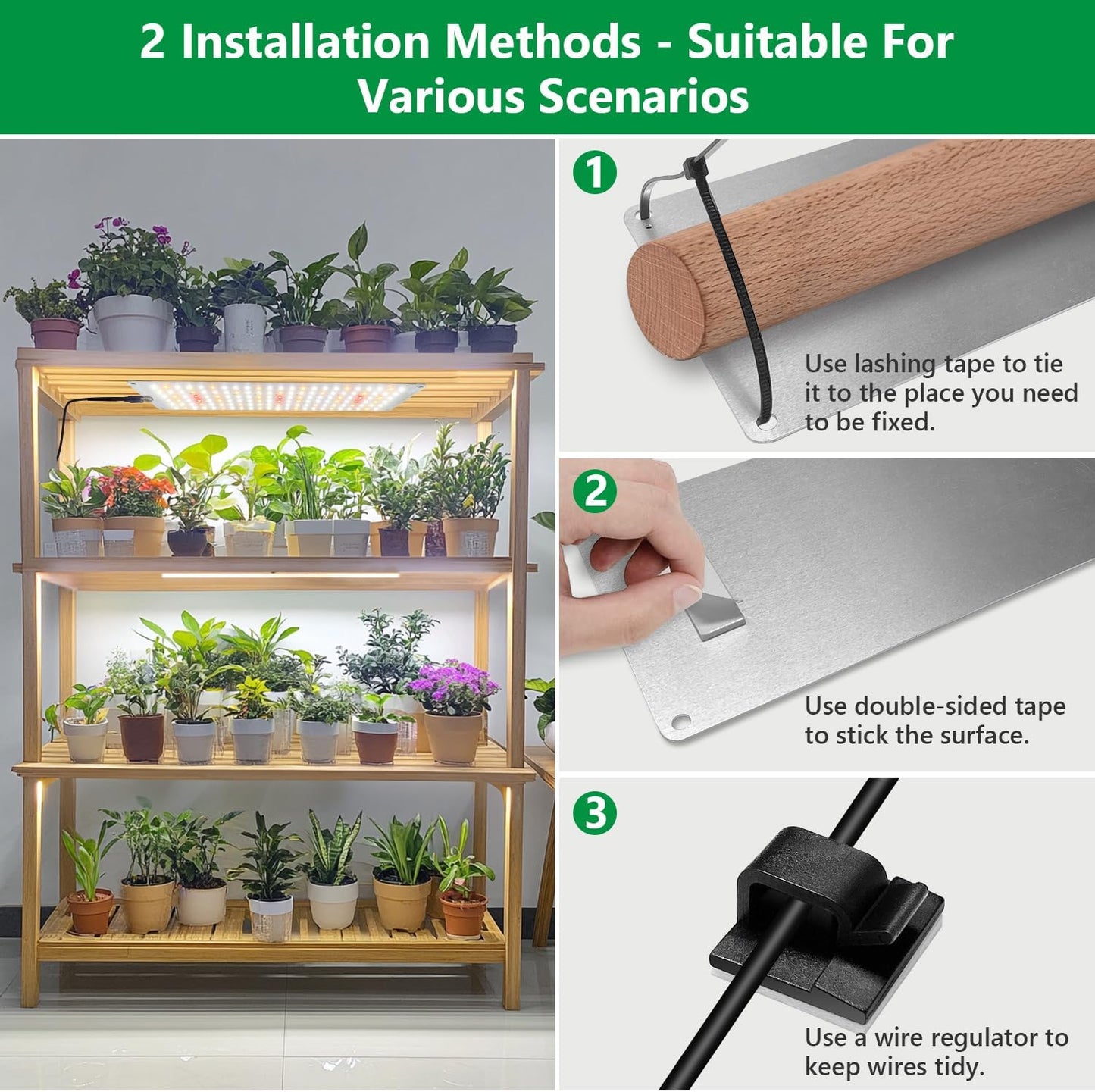 2 Installation Methods - Suitable For Various Scenarios

1

Use lashing tape to tie it to the place you need to be fixed.

2

Use double-sided tape to stick the surface.

3

Use a wire regulator to keep wires tidy.