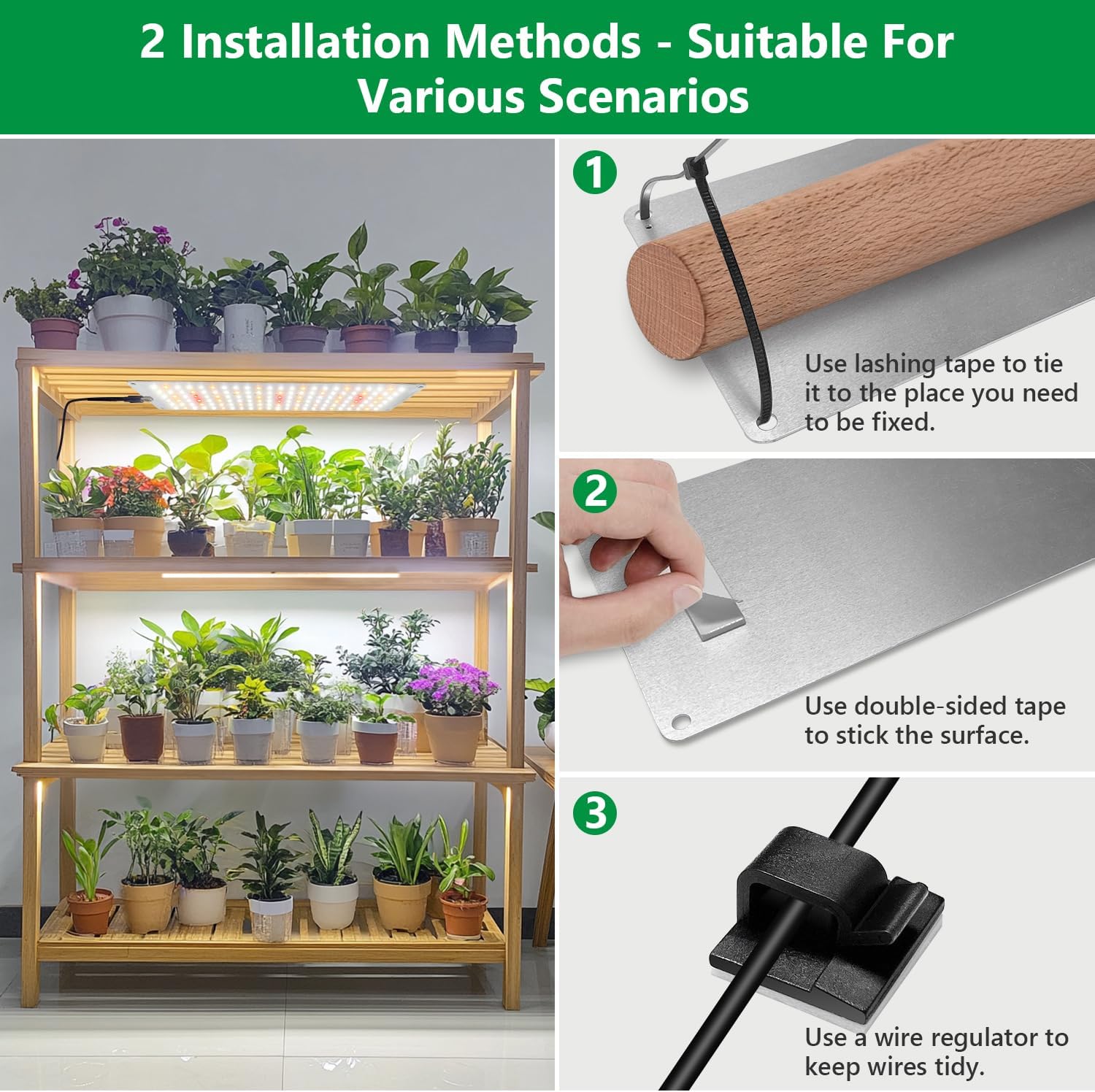 2 Installation Methods - Suitable For Various Scenarios

1

Use lashing tape to tie it to the place you need to be fixed.

2

Use double-sided tape to stick the surface.

3

Use a wire regulator to keep wires tidy.